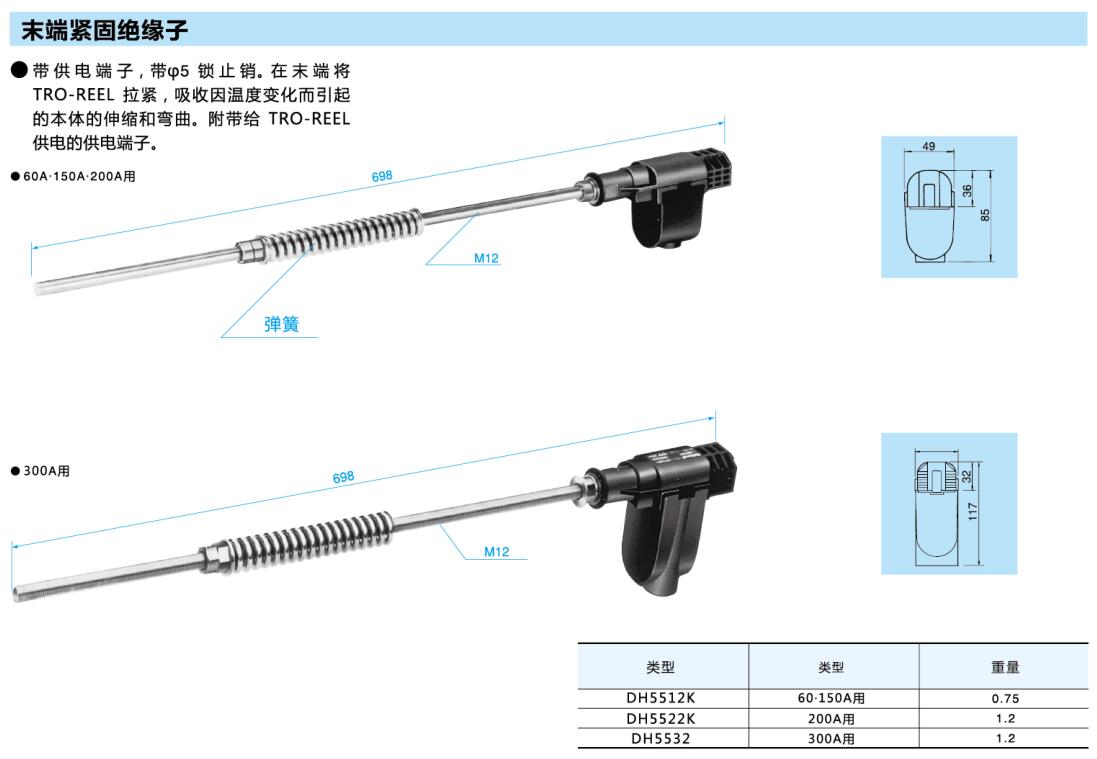 末端紧固绝缘子

● 带供电端子，带φ5 锁止销。在末端将 TRO-REEL 拉紧，吸收因温度变化而引起的本体的伸缩和弯曲。附带给 TRO-REEL 供电的供电端子。

● 60A·150A·200A用

698

M12

弹簧

49

36

85

● 300A用

698

M12

32

117

| 类型 | 类型 | 重量 |
|---|---|---|
| DH5512K | 60·150A用 | 0.75 |
| DH5522K | 200A用 | 1.2 |
| DH5532 | 300A用 | 1.2 |